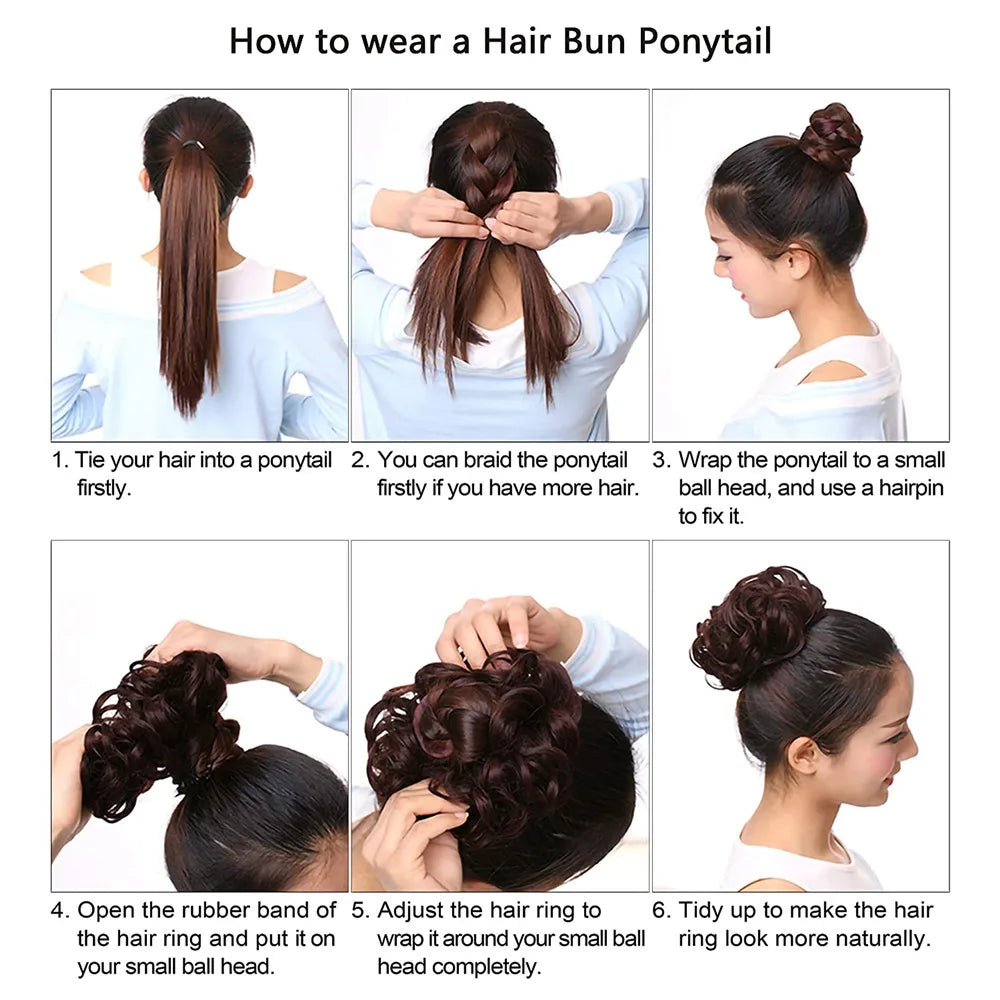 How to wear a Hair Bun Ponytail

1. Tie your hair into a ponytail firstly.

2. You can braid the ponytail firstly if you have more hair.

3. Wrap the ponytail to a small ball head, and use a hairpin to fix it.

4. Open the rubber band of the hair ring and put it on your small ball head.

5. Adjust the hair ring to wrap it around your small ball head completely.

6. Tidy up to make the hair ring look more naturally.